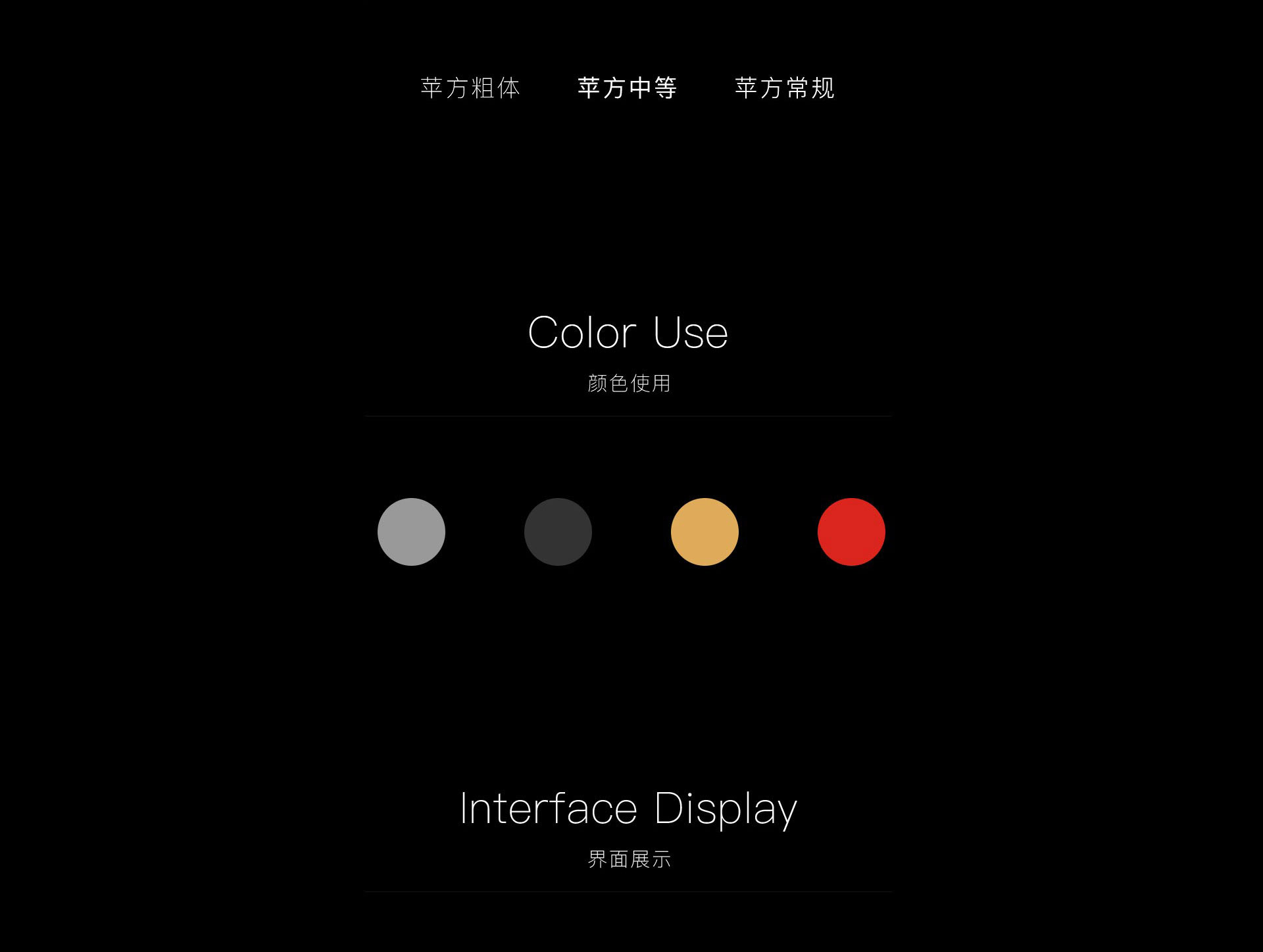 苹方粗体 苹方中等 苹方常规

Color Use

颜色使用

Interface Display

界面展示